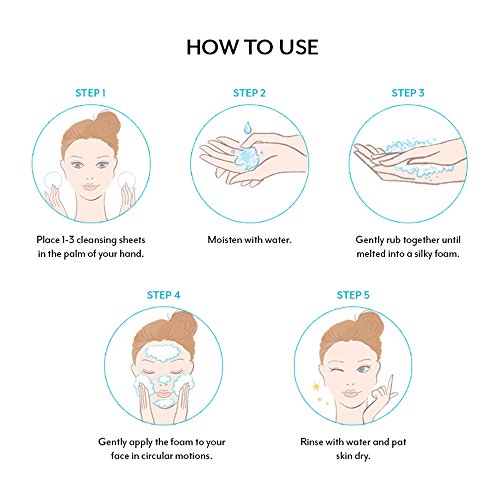 HOW TO USE

STEP 1

Place 1-3 cleansing sheets in the palm of your hand.

STEP 2

Moisten with water.

STEP 3

Gently rub together until melted into a silky foam.

STEP 4

Gently apply the foam to your face in circular motions.

STEP 5

Rinse with water and pat skin dry.