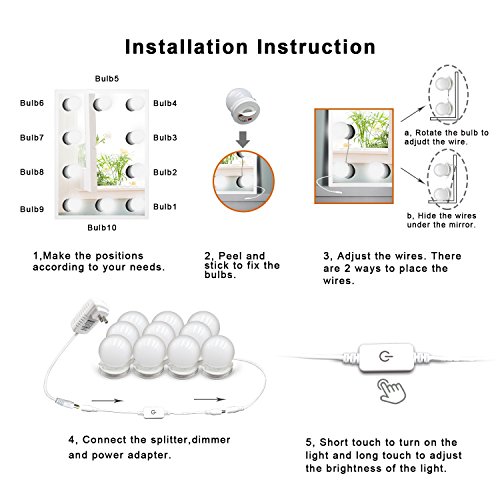 Installation Instruction

Bulb5

Bulb6

Bulb4

Bulb7

Bulb3

Bulb8

Bulb2

Bulb9

Bulb1

Bulb10

a, Rotate the bulb to adjudt the wire.

b, Hide the wires under the mirror.

1,Make the positions according to your needs.

2, Peel and stick to fix the bulbs.

3, Adjust the wires. There are 2 ways to place the wires.

4, Connect the splitter,dimmer and power adapter.

5, Short touch to turn on the light and long touch to adjust the brightness of the light.