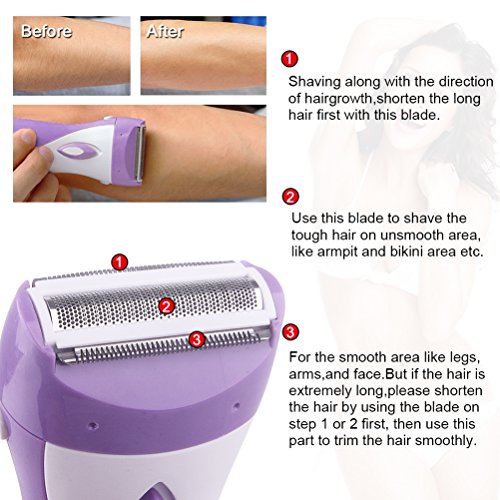 Before

After

1
Shaving along with the direction of hairgrowth,shorten the long hair first with this blade.

2
Use this blade to shave the tough hair on unsmooth area, like armpit and bikini area etc.

1

2

3

3
For the smooth area like legs, arms,and face.But if the hair is extremely long,please shorten the hair by using the blade on step 1 or 2 first, then use this part to trim the hair smoothly.