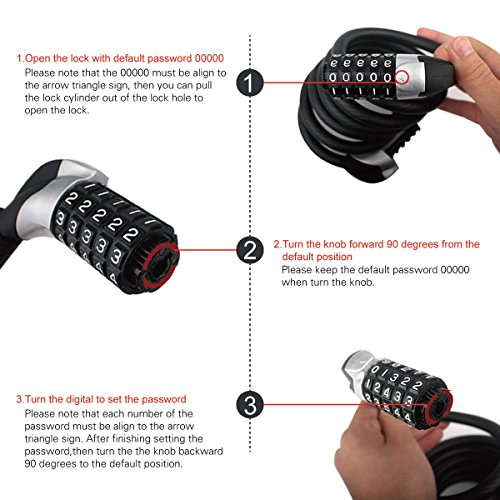 1.Open the lock with default password 00000
Please note that the 00000 must be align to the arrow triangle sign, then you can pull the lock cylinder out of the lock hole to open the lock.

1

2

2.Turn the knob forward 90 degrees from the default position
Please keep the default password 00000 when turn the knob.

3.Turn the digital to set the password
Please note that each number of the password must be align to the arrow triangle sign. After finishing setting the password,then turn the the knob backward 90 degrees to the default position.

3