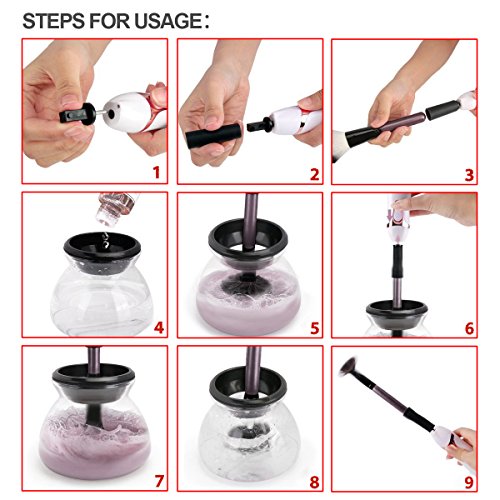 STEPS FOR USAGE:

1

2

3

4

5

6

7

8

9