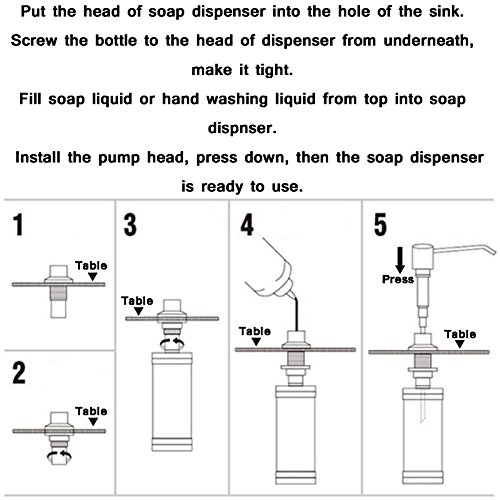 Put the head of soap dispenser into the hole of the sink.
Screw the bottle to the head of dispenser from underneath, make it tight.
Fill soap liquid or hand washing liquid from top into soap dispnser.
Install the pump head, press down, then the soap dispenser is ready to use.

1

Table

2

Table

3

Table

4

Table

5

Press

Table