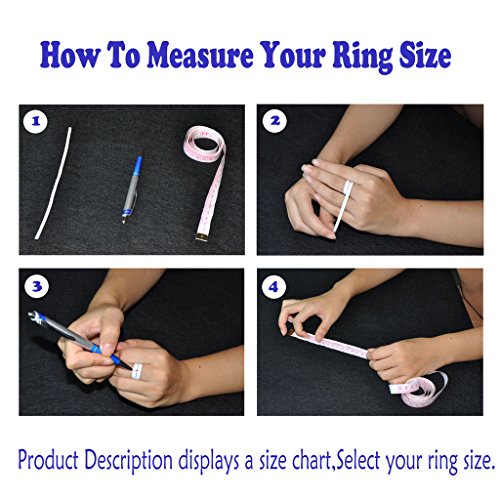 How To Measure Your Ring Size

1

2

3

4

Product Description displays a size chart,Select your ring size.