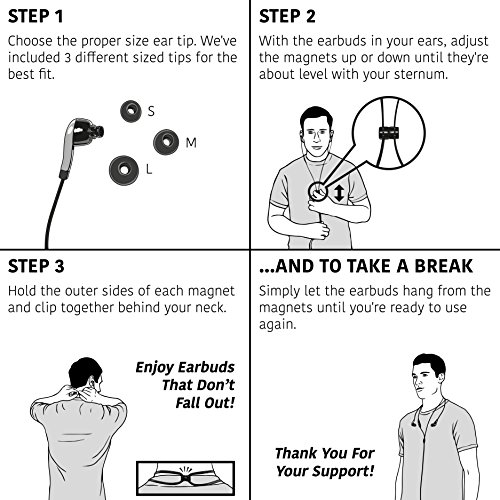 STEP 1

Choose the proper size ear tip. We've included 3 different sized tips for the best fit.

S

M

L

STEP 2

With the earbuds in your ears, adjust the magnets up or down until they're about level with your sternum.

STEP 3

Hold the outer sides of each magnet and clip together behind your neck.

Enjoy Earbuds That Don't Fall Out!

...AND TO TAKE A BREAK

Simply let the earbuds hang from the magnets until you're ready to use again.

Thank You For Your Support!