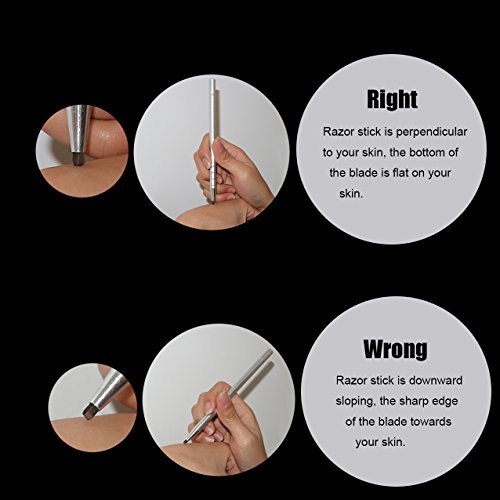 Right

Razor stick is perpendicular to your skin, the bottom of the blade is flat on your skin.

Wrong

Razor stick is downward sloping, the sharp edge of the blade towards your skin.