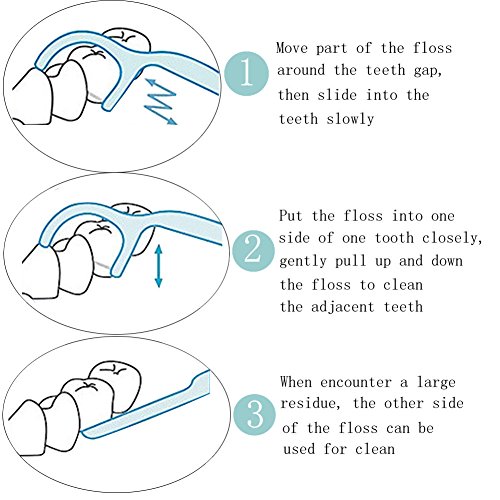 1

Move part of the floss around the teeth gap, then slide into the teeth slowly

2

Put the floss into one side of one tooth closely, gently pull up and down the floss to clean the adjacent teeth

3

When encounter a large residue, the other side of the floss can be used for clean