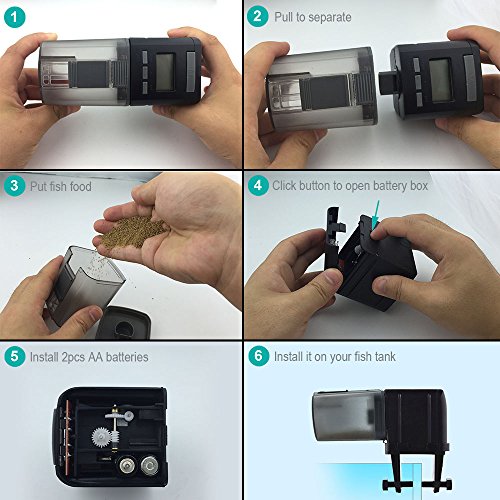 1

2 Pull to separate

3 Put fish food

4 Click button to open battery box

5 Install 2pcs AA batteries

6 Install it on your fish tank