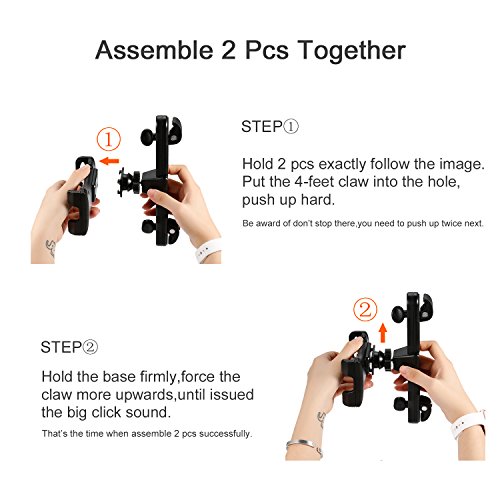 Assemble 2 Pcs Together

①

STEP①

Hold 2 pcs exactly follow the image. Put the 4-feet claw into the hole, push up hard.

Be award of don't stop there,you need to push up twice next.

②

STEP②

Hold the base firmly,force the claw more upwards,until issued the big click sound.

That's the time when assemble 2 pcs successfully.