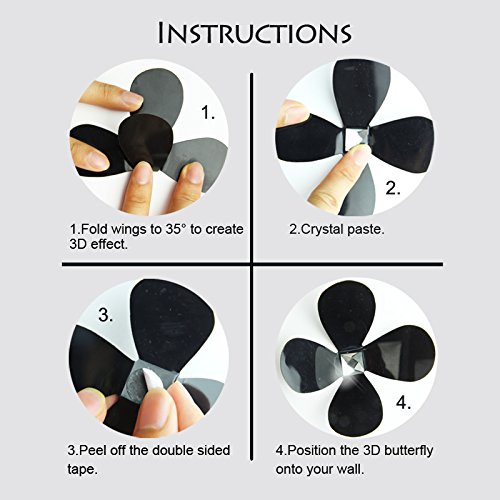 INSTRUCTIONS

1.

1.Fold wings to 35° to create 3D effect.

2.

2.Crystal paste.

3.

3.Peel off the double sided tape.

4.

4.Position the 3D butterfly onto your wall.