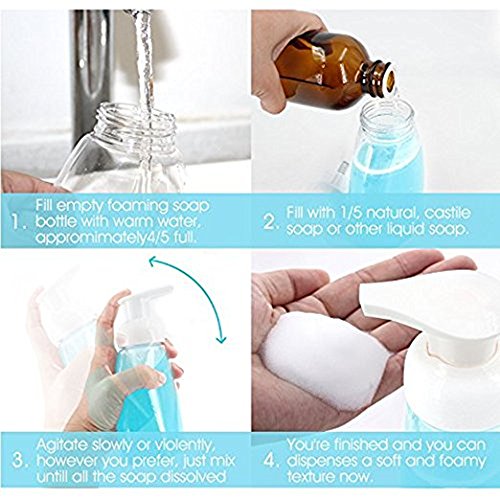 1. Fill empty foaming soap bottle with warm water, appromimately4/5 full.

2. Fill with 1/5 natural, castile soap or other liquid soap.

3. Agitate slowly or violently, however you prefer, just mix untill all the soap dissolved

4. You're finished and you can dispenses a soft and foamy texture now.