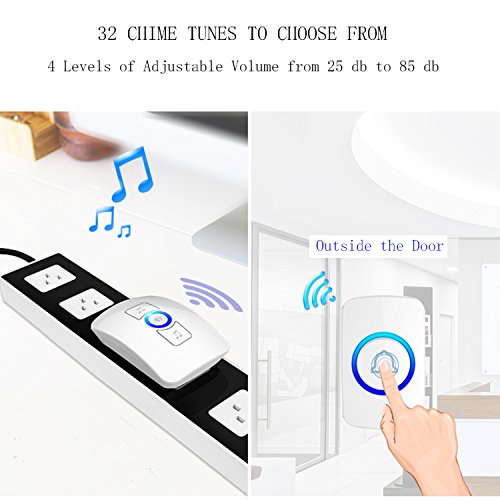 32 CHIME TUNES TO CHOOSE FROM

4 Levels of Adjustable Volume from 25 db to 85 db

Outside the Door