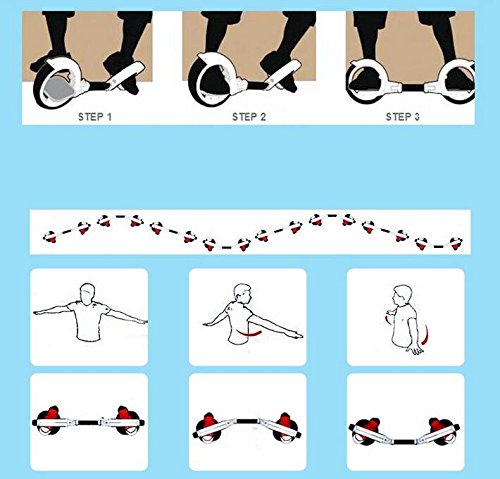 STEP 1

STEP 2

STEP 3