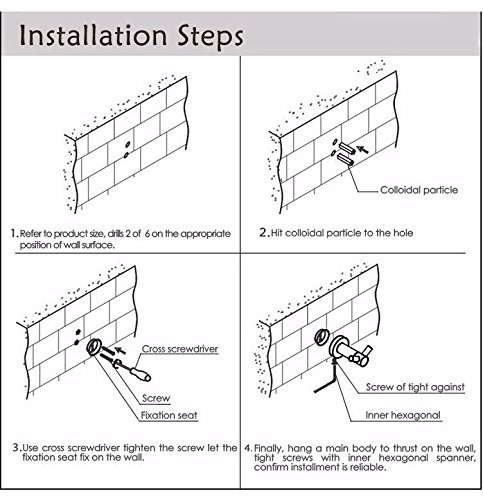 Installation Steps

1. Refer to product size, drills 2 of 6 on the appropriate position of wall surface.

Colloidal particle

2. Hit colloidal particle to the hole

Cross screwdriver

Screw

Fixation seat

3. Use cross screwdriver tighten the screw let the fixation seat fix on the wall.

Screw of tight against

Inner hexagonal

4. Finally, hang a main body to thrust on the wall, tight screws with inner hexagonal spanner, confirm installment is reliable.