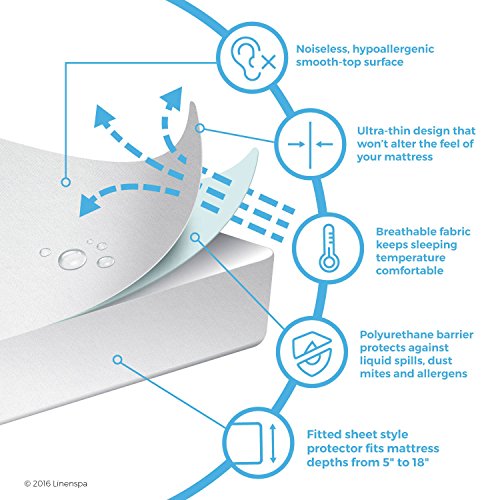 Noiseless, hypoallergenic smooth-top surface

Ultra-thin design that won't alter the feel of your mattress

Breathable fabric keeps sleeping temperature comfortable

Polyurethane barrier protects against liquid spills, dust mites and allergens

Fitted sheet style protector fits mattress depths from 5" to 18"

© 2016 Linenspa