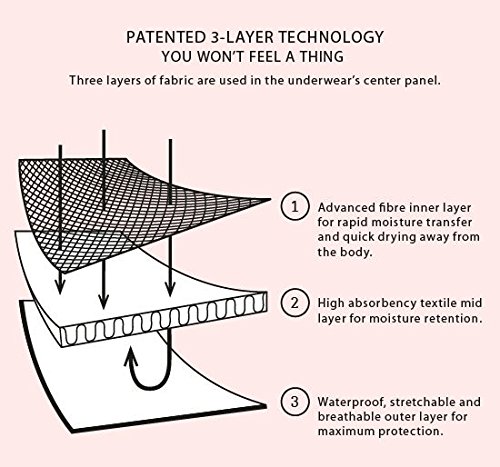 PATENTED 3-LAYER TECHNOLOGY
YOU WON'T FEEL A THING

Three layers of fabric are used in the underwear's center panel.

1 Advanced fibre inner layer for rapid moisture transfer and quick drying away from the body.

2 High absorbency textile mid layer for moisture retention.

3 Waterproof, stretchable and breathable outer layer for maximum protection.