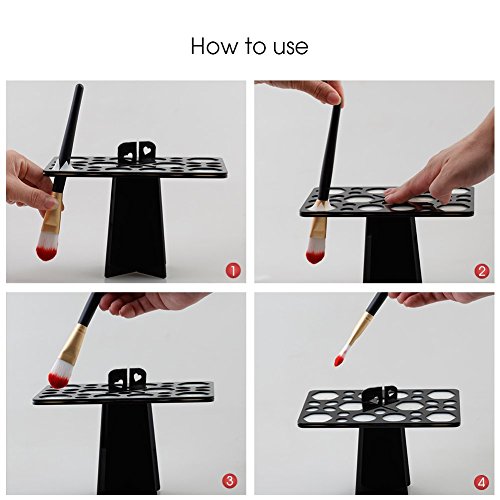 How to use

1

2

3

4