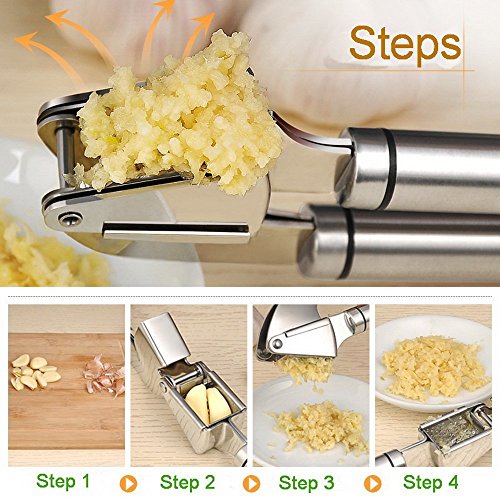 Steps

Step 1 Step 2 Step 3 Step 4