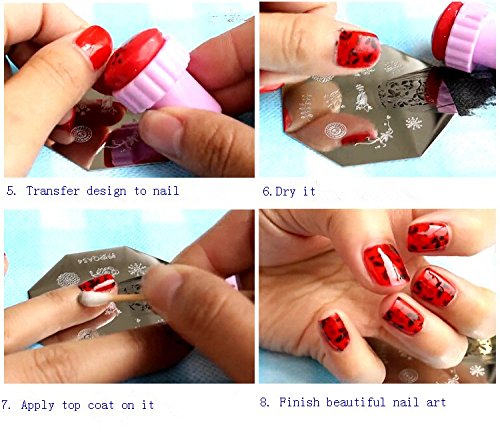 5. Transfer design to nail

6. Dry it

7. Apply top coat on it

8. Finish beautiful nail art