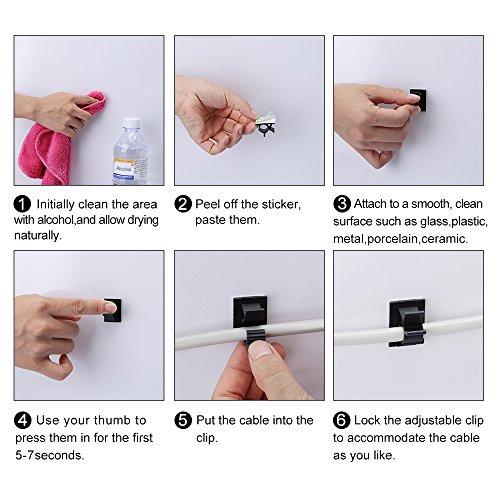 Alcohol

1 Initially clean the area with alcohol,and allow drying naturally.

2 Peel off the sticker, paste them.

3 Attach to a smooth, clean surface such as glass,plastic, metal,porcelain,ceramic.

4 Use your thumb to press them in for the first 5-7seconds.

5 Put the cable into the clip.

6 Lock the adjustable clip to accommodate the cable as you like.