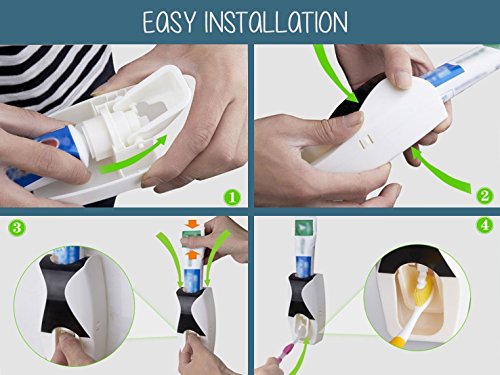 EASY INSTALLATION

1

2

3

4