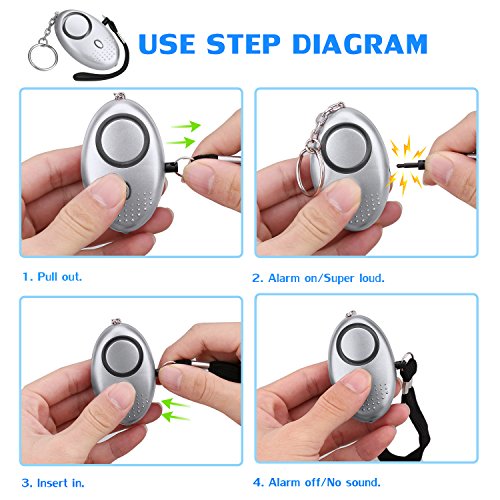 USE STEP DIAGRAM

1. Pull out.

2. Alarm on/Super loud.

3. Insert in.

4. Alarm off/No sound.