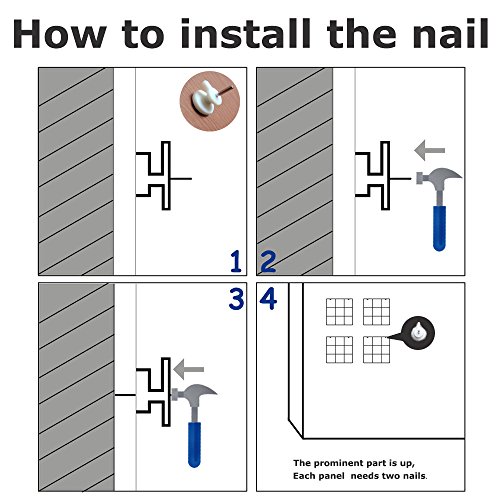 How to install the nail

1

2

3

4

The prominent part is up,
Each panel needs two nails.