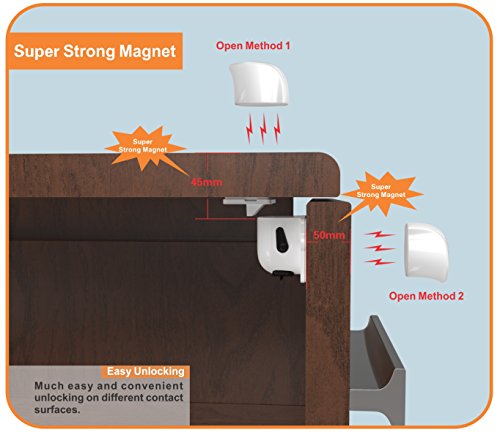 Super Strong Magnet

Open Method 1

Super Strong Magnet

45mm

Super Strong Magnet

50mm

Open Method 2

Easy Unlocking

Much easy and convenient unlocking on different contact surfaces.