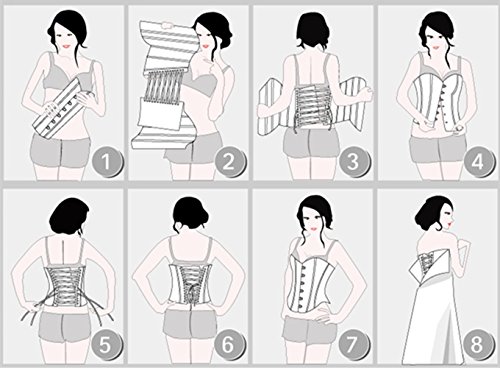 1
2
3
4
5
6
7
8