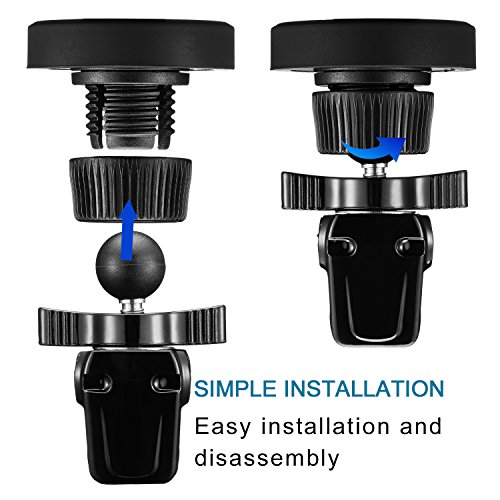 SIMPLE INSTALLATION

Easy installation and disassembly