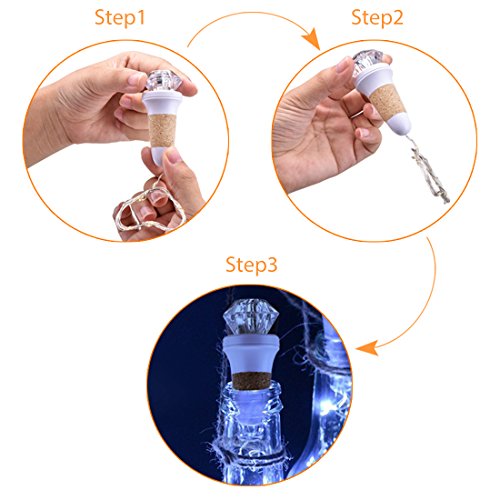 Step1

Step2

Step3