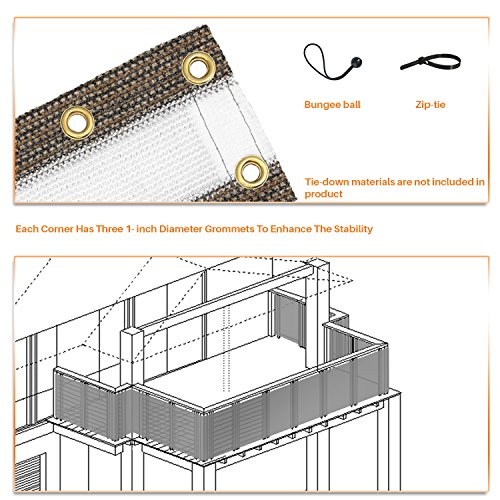 Bungee ball

Zip-tie

Tie-down materials are not included in product

Each Corner Has Three 1- inch Diameter Grommets To Enhance The Stability