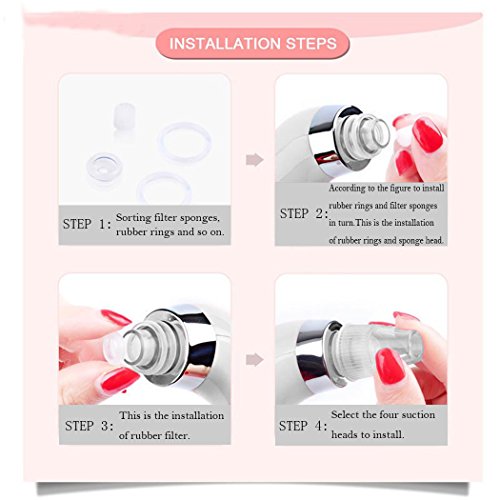 INSTALLATION STEPS

STEP 1: Sorting filter sponges, rubber rings and so on.

STEP 2: According to the figure to install rubber rings and filter sponges in turn.This is the installation of rubber rings and sponge head.

STEP 3: This is the installation of rubber filter.

STEP 4: Select the four suction heads to install.