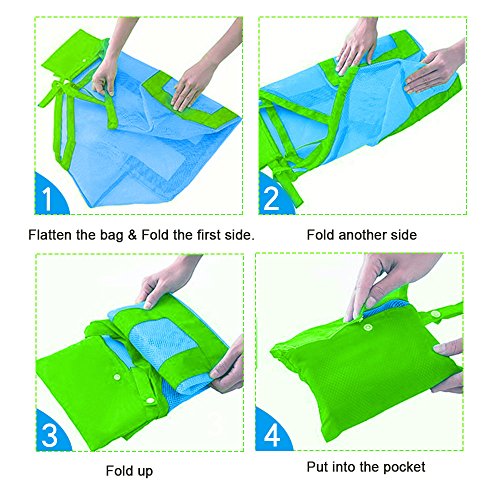 1

Flatten the bag & Fold the first side.

2

Fold another side

3

Fold up

4

Put into the pocket