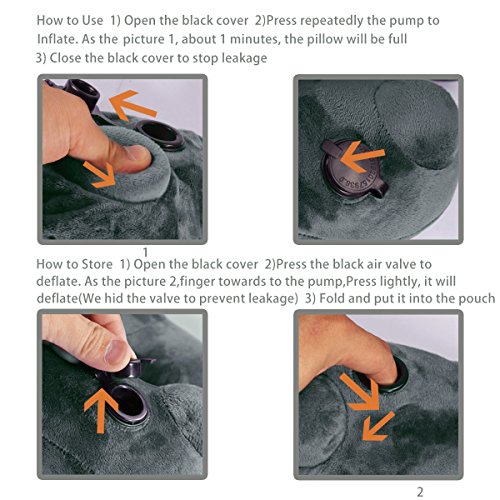 How to Use 1) Open the black cover 2)Press repeatedly the pump to Inflate. As the picture 1, about 1 minutes, the pillow will be full
3) Close the black cover to stop leakage

1

How to Store 1) Open the black cover 2)Press the black air valve to deflate. As the picture 2,finger towards to the pump,Press lightly, it will deflate(We hid the valve to prevent leakage) 3) Fold and put it into the pouch

2