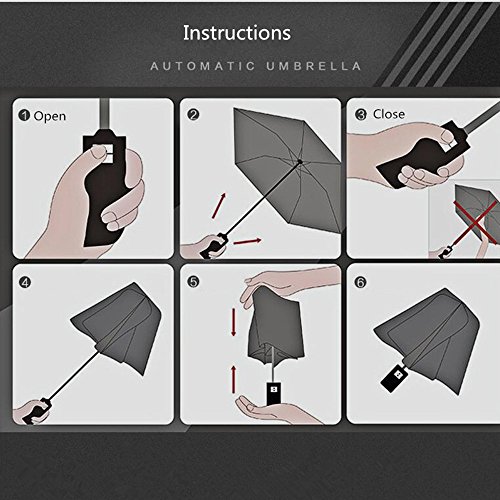 Instructions

AUTOMATIC UMBRELLA

1 Open

2

3 Close

4

5

6