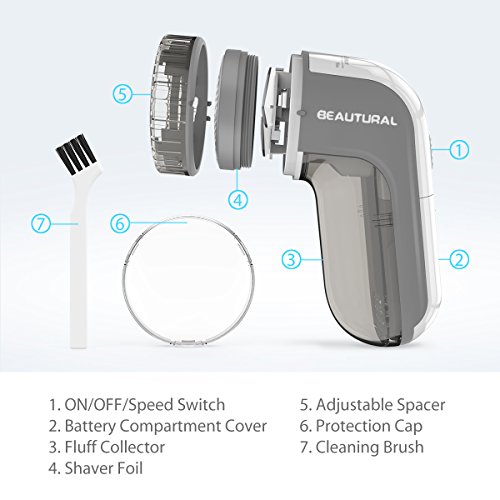 5

BEAUTURAL

1

4

7

6

3

2

1. ON/OFF/Speed Switch
2. Battery Compartment Cover
3. Fluff Collector
4. Shaver Foil

5. Adjustable Spacer
6. Protection Cap
7. Cleaning Brush