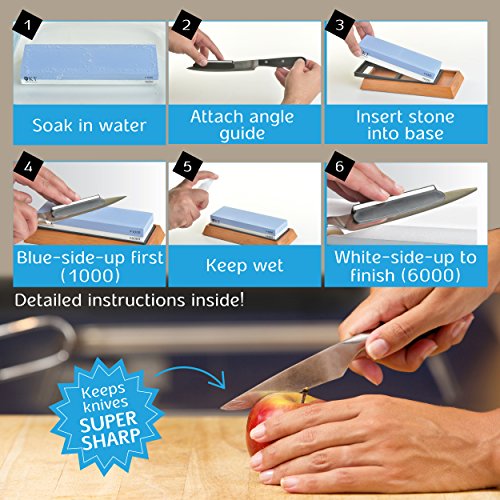 1
Soak in water

2
Attach angle guide

3
Insert stone into base

4
Blue-side-up first (1000)

5
Keep wet

6
White-side-up to finish (6000)

Detailed instructions inside!

Keeps knives SUPER SHARP