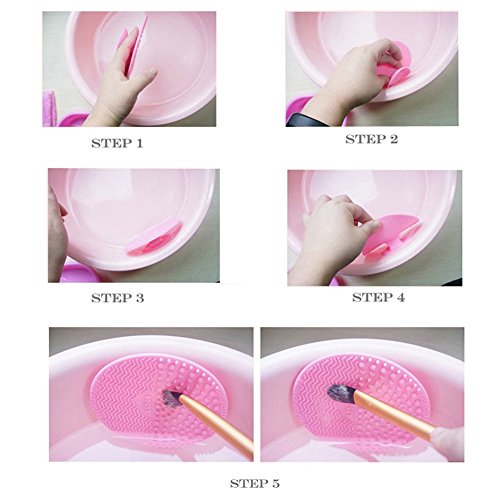 STEP 1

STEP 2

STEP 3

STEP 4

STEP 5