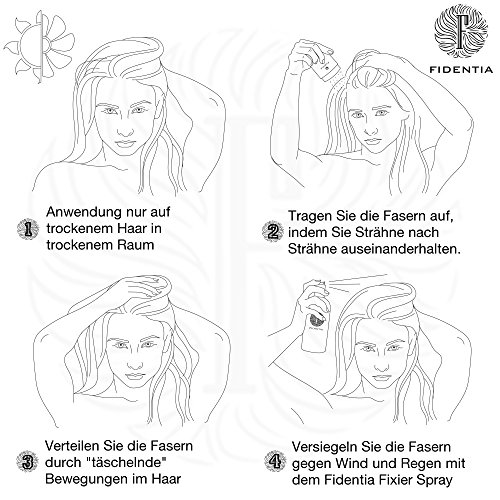 FIDENTIA

1 Anwendung nur auf trockenem Haar in trockenem Raum

2 Tragen Sie die Fasern auf, indem Sie Strähne nach Strähne auseinanderhalten.

3 Verteilen Sie die Fasern durch "täschelnde" Bewegungen im Haar

4 Versiegeln Sie die Fasern gegen Wind und Regen mit dem Fidentia Fixier Spray