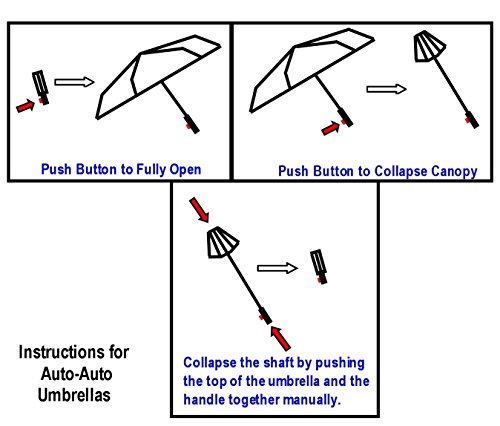 Push Button to Fully Open

Push Button to Collapse Canopy

Collapse the shaft by pushing the top of the umbrella and the handle together manually.

Instructions for Auto-Auto Umbrellas