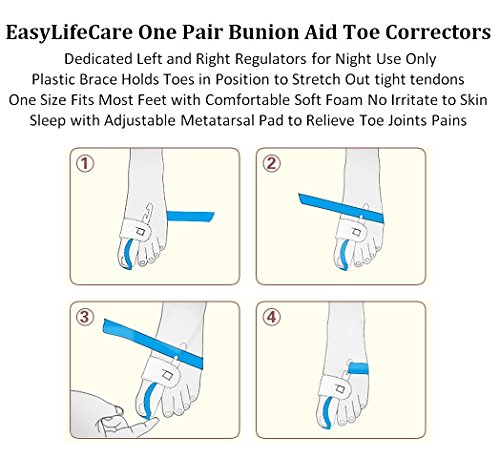 EasyLifeCare One Pair Bunion Aid Toe Correctors

Dedicated Left and Right Regulators for Night Use Only
Plastic Brace Holds Toes in Position to Stretch Out tight tendons
One Size Fits Most Feet with Comfortable Soft Foam No Irritate to Skin
Sleep with Adjustable Metatarsal Pad to Relieve Toe Joints Pains

①

②

③

④