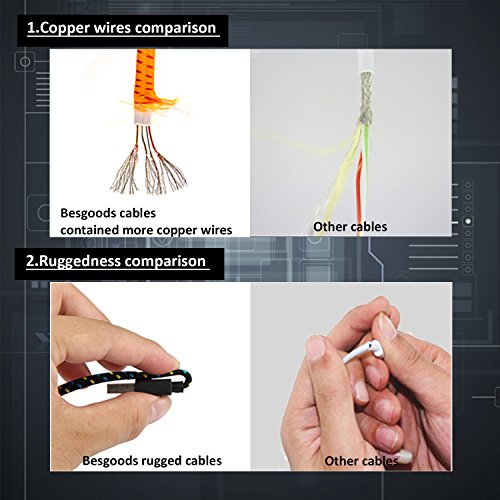 1.Copper wires comparison

Besgoods cables contained more copper wires

Other cables

2.Ruggedness comparison

Besgoods rugged cables

Other cables