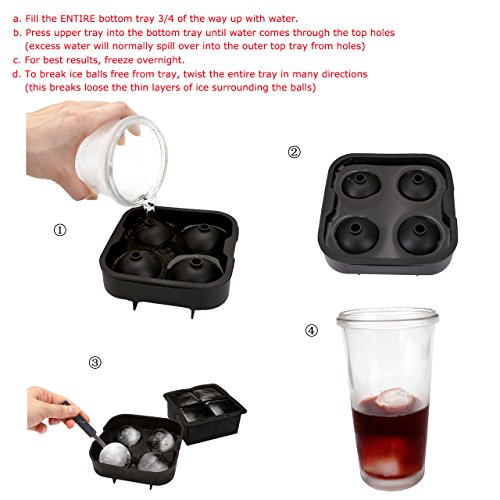 a. Fill the ENTIRE bottom tray 3/4 of the way up with water.
b. Press upper tray into the bottom tray until water comes through the top holes
(excess water will normally spill over into the outer top tray from holes)
c. For best results, freeze overnight.
d. To break ice balls free from tray, twist the entire tray in many directions
(this breaks loose the thin layers of ice surrounding the balls)

①

②

③

④