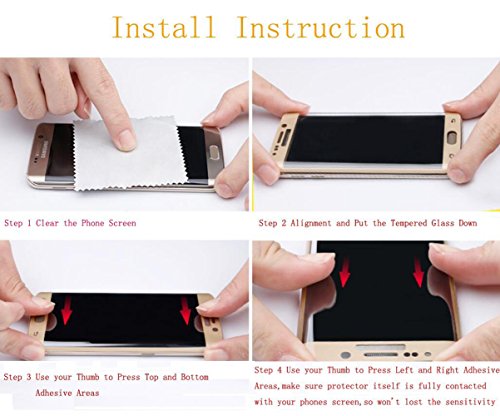 Install Instruction

SAMSUNG

Step 1 Clear the Phone Screen

Step 2 Alignment and Put the Tempered Glass Down

Step 3 Use your Thumb to Press Top and Bottom Adhesive Areas

Step 4 Use your Thumb to Press Left and Right Adhesive Areas,make sure protector itself is fully contacted with your phones screen,so won't lost the sensitivity