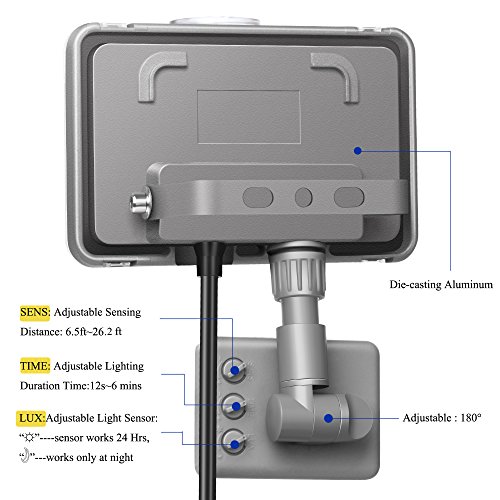 Die-casting Aluminum

SENS: Adjustable Sensing Distance: 6.5ft~26.2 ft

TIME: Adjustable Lighting Duration Time:12s~6 mins

LUX:Adjustable Light Sensor: "☼"----sensor works 24 Hrs, "☽"---works only at night

Adjustable : 180°