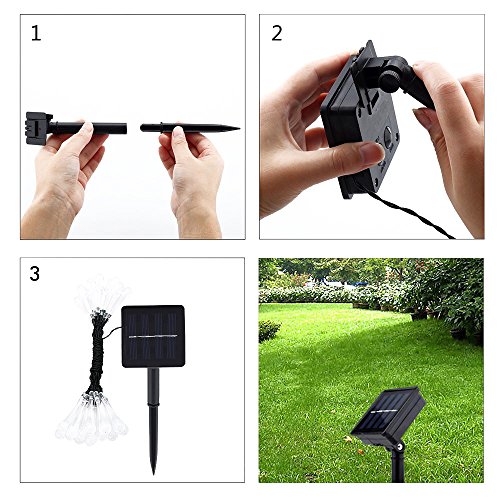 1

2

3