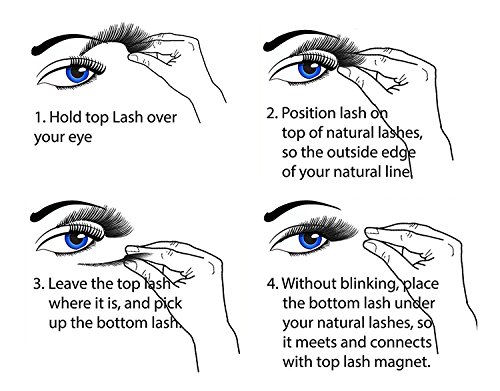 1. Hold top Lash over your eye

2. Position lash on top of natural lashes, so the outside edge of your natural line.

3. Leave the top lash where it is, and pick up the bottom lash.

4. Without blinking, place the bottom lash under your natural lashes, so it meets and connects with top lash magnet.