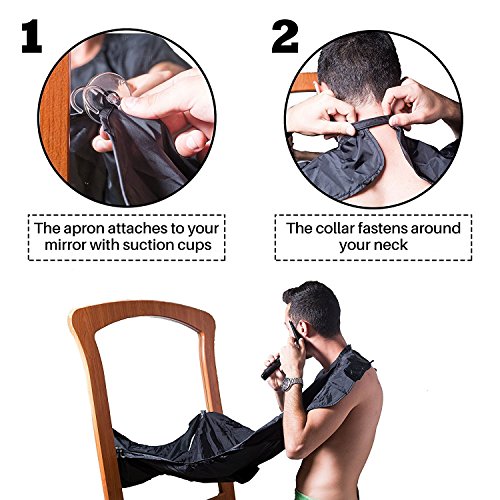 1

The apron attaches to your mirror with suction cups

2

The collar fastens around your neck