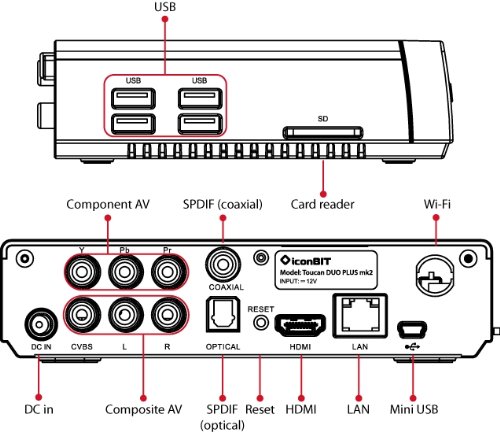 USB

USB USB

SD

Card reader

Component AV

SPDIF (coaxial)

Wi-Fi

Y Pb Pr

COAXIAL

iconBIT
Model: Toucan DUO PLUS mk2
INPUT: ⎓ 12V

RESET

DC IN CVBS L R OPTICAL HDMI LAN

DC in

Composite AV

SPDIF (optical)

Reset

HDMI

LAN

Mini USB