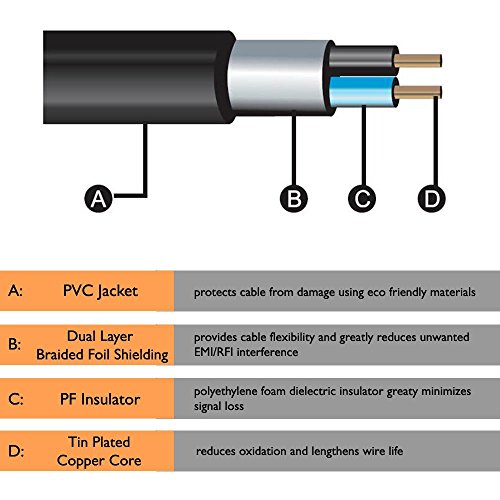 A

B

C

D

| | | |
|---|---|---|
| A: | PVC Jacket | protects cable from damage using eco friendly materials |
| B: | Dual Layer Braided Foil Shielding | provides cable flexibility and greatly reduces unwanted EMI/RFI interference |
| C: | PF Insulator | polyethylene foam dielectric insulator greaty minimizes signal loss |
| D: | Tin Plated Copper Core | reduces oxidation and lengthens wire life |